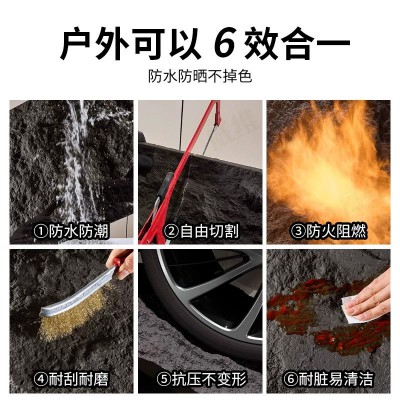 户外可以 6 效合一

防水防晒不掉色

①防水防潮

②自由切割

③防火阻燃

④耐刮耐磨

⑤抗压不变形

⑥耐脏易清洁